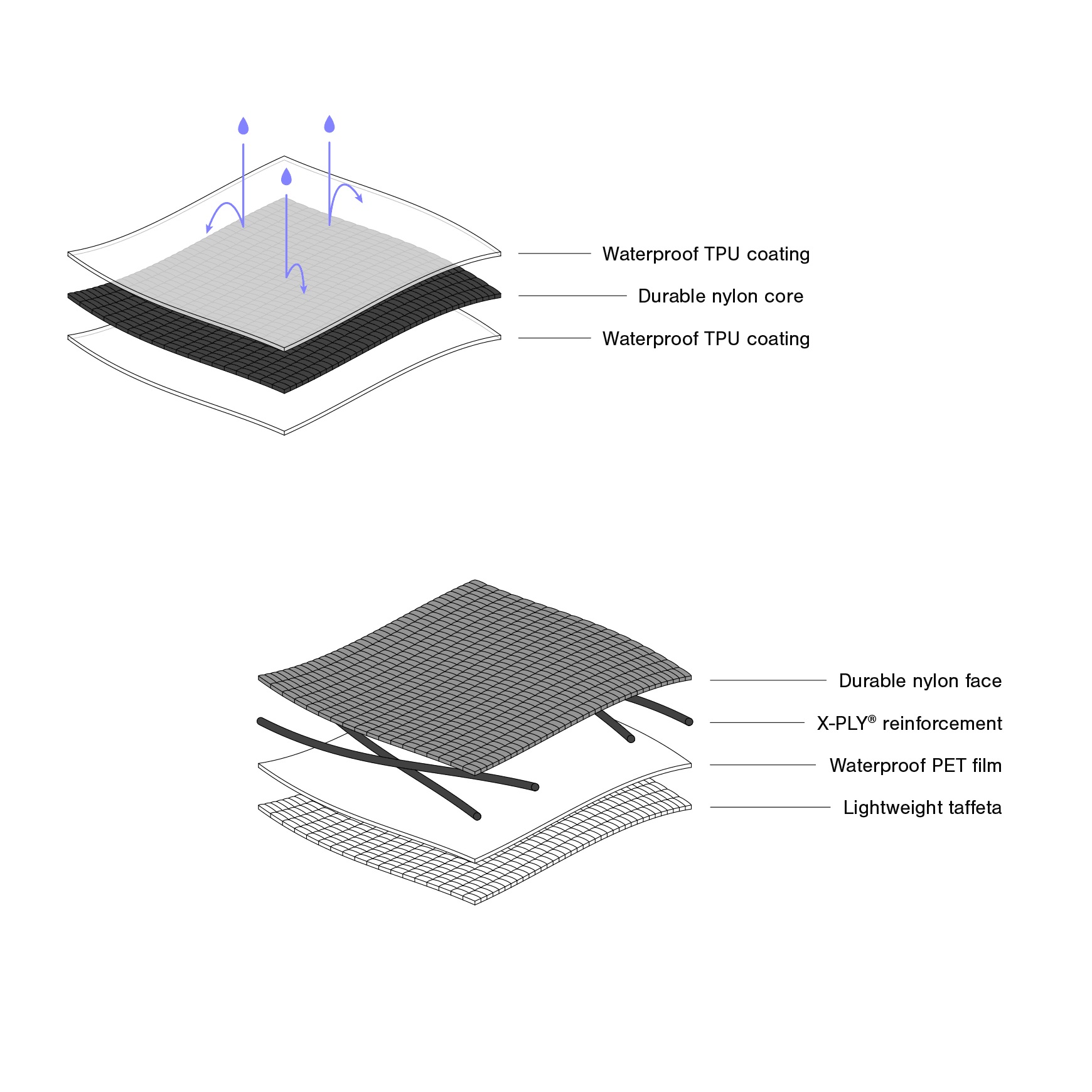 Waterproof TPU coating

Durable nylon core

Waterproof TPU coating

Durable nylon face

X-PLY® reinforcement

Waterproof PET film

Lightweight taffeta