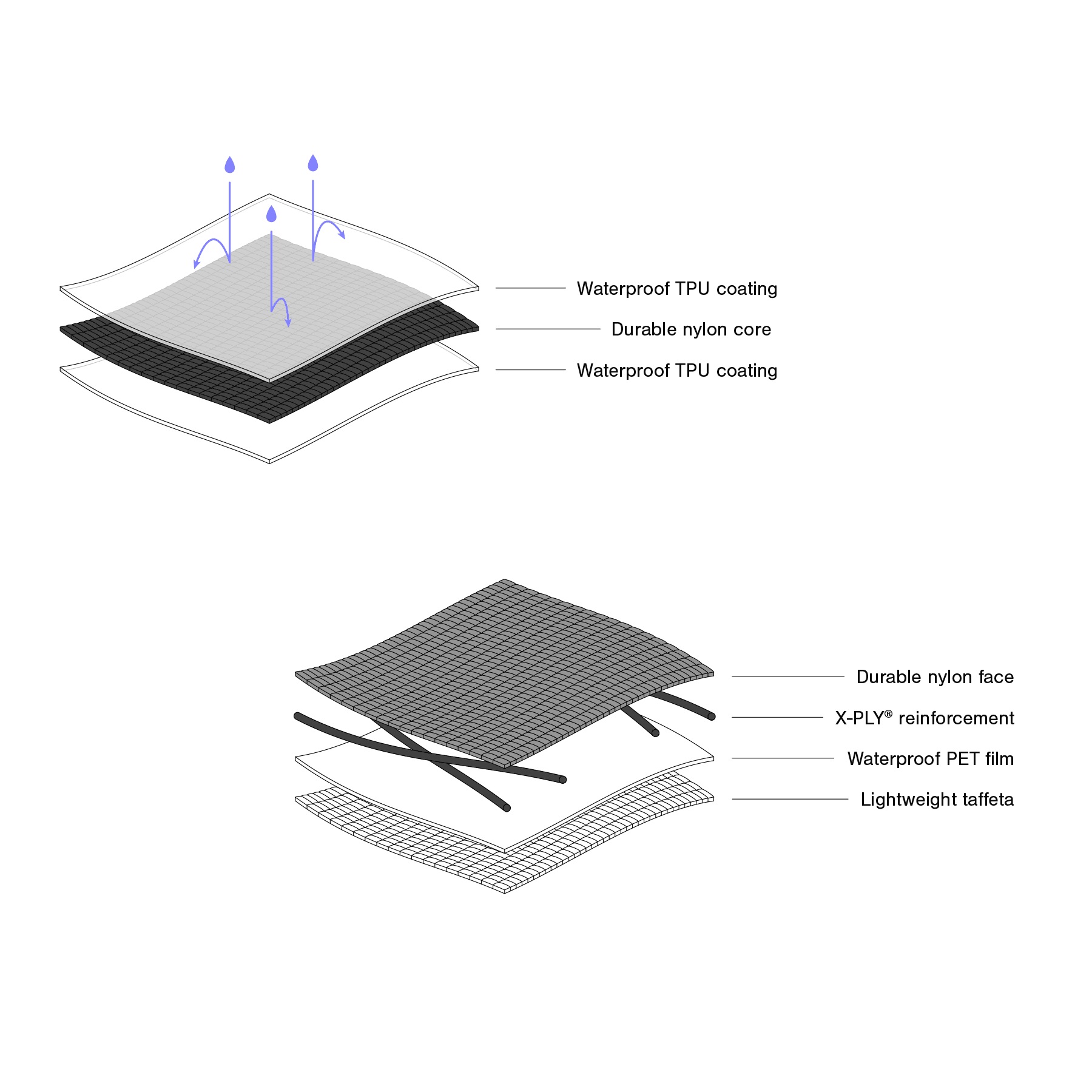 Waterproof TPU coating
Durable nylon core
Waterproof TPU coating

Durable nylon face
X-PLY® reinforcement
Waterproof PET film
Lightweight taffeta