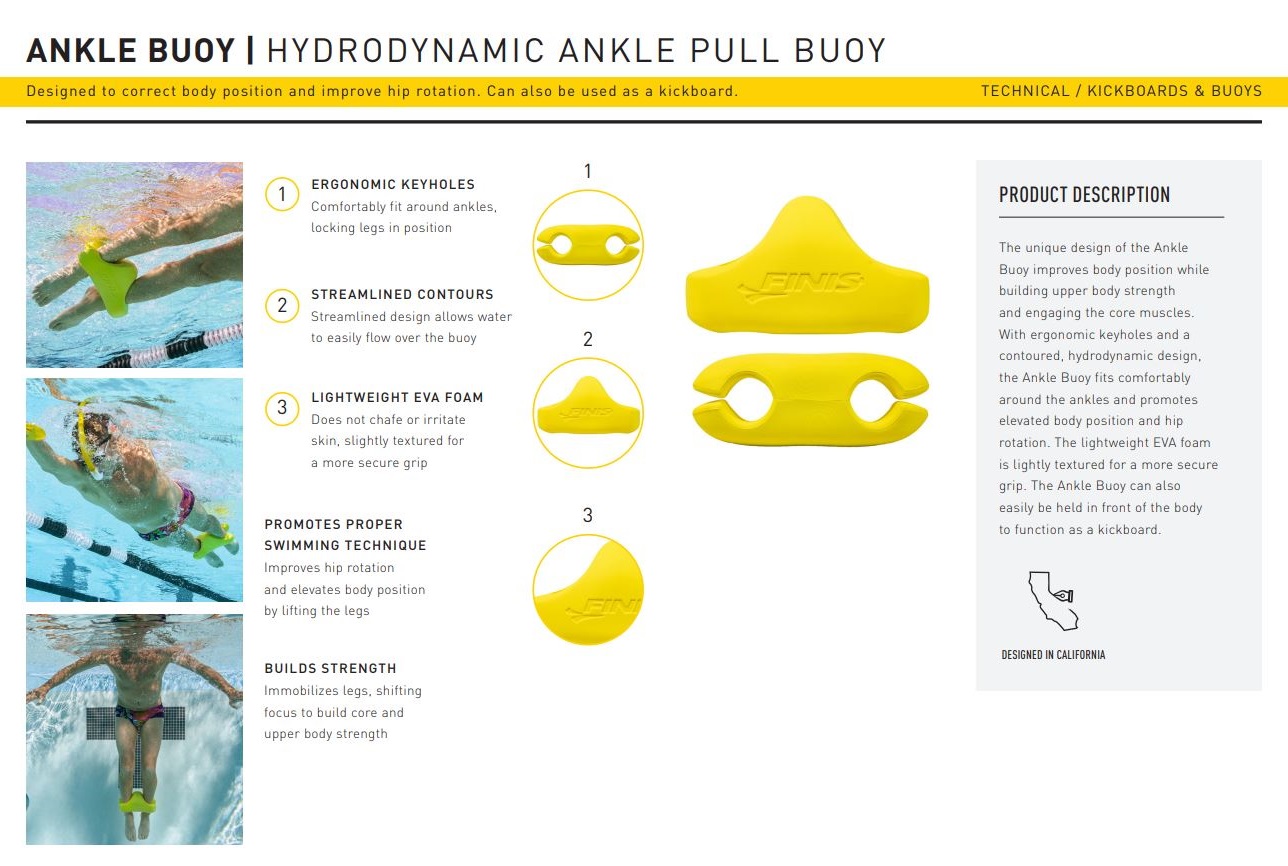 ANKLE BUOY | HYDRODYNAMIC ANKLE PULL BUOY

Designed to correct body position and improve hip rotation. Can also be used as a kickboard.

TECHNICAL / KICKBOARDS & BUOYS

1 ERGONOMIC KEYHOLES
Comfortably fit around ankles, locking legs in position

2 STREAMLINED CONTOURS
Streamlined design allows water to easily flow over the buoy

3 LIGHTWEIGHT EVA FOAM
Does not chafe or irritate skin, slightly textured for a more secure grip

PROMOTES PROPER SWIMMING TECHNIQUE
Improves hip rotation and elevates body position by lifting the legs

BUILDS STRENGTH
Immobilizes legs, shifting focus to build core and upper body strength

1

2

FINIS

3

FINIS

FINIS

PRODUCT DESCRIPTION

The unique design of the Ankle Buoy improves body position while building upper body strength and engaging the core muscles. With ergonomic keyholes and a contoured, hydrodynamic design, the Ankle Buoy fits comfortably around the ankles and promotes elevated body position and hip rotation. The lightweight EVA foam is lightly textured for a more secure grip. The Ankle Buoy can also easily be held in front of the body to function as a kickboard.

DESIGNED IN CALIFORNIA